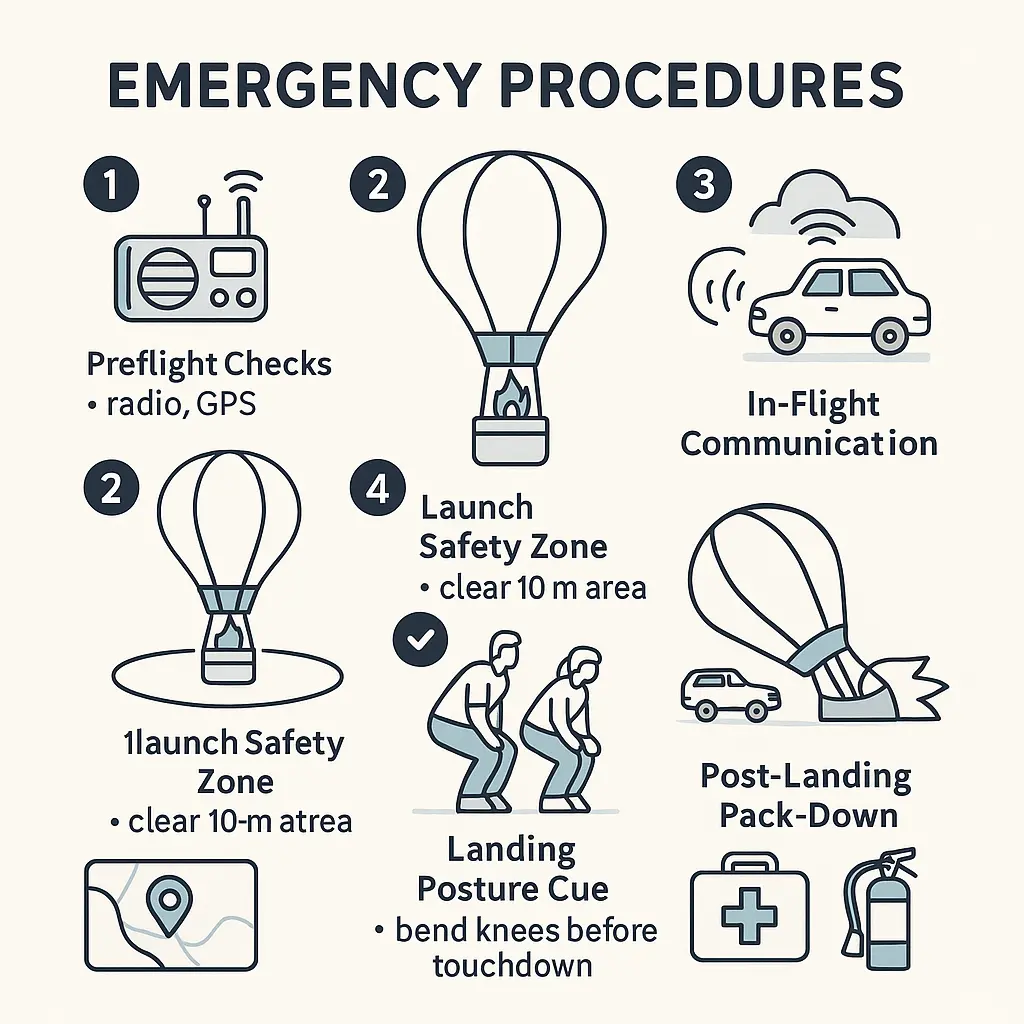 EMERGENCY PROCEDURES

1

Preflight Checks
• radio, GPS

2

3

In-Flight Communication

2

1launch Safety Zone
• clear 10-m atrea

4

Launch Safety Zone
• clear 10 m area

Landing Posture Cue
• bend knees before touchdown

Post-Landing Pack-Down